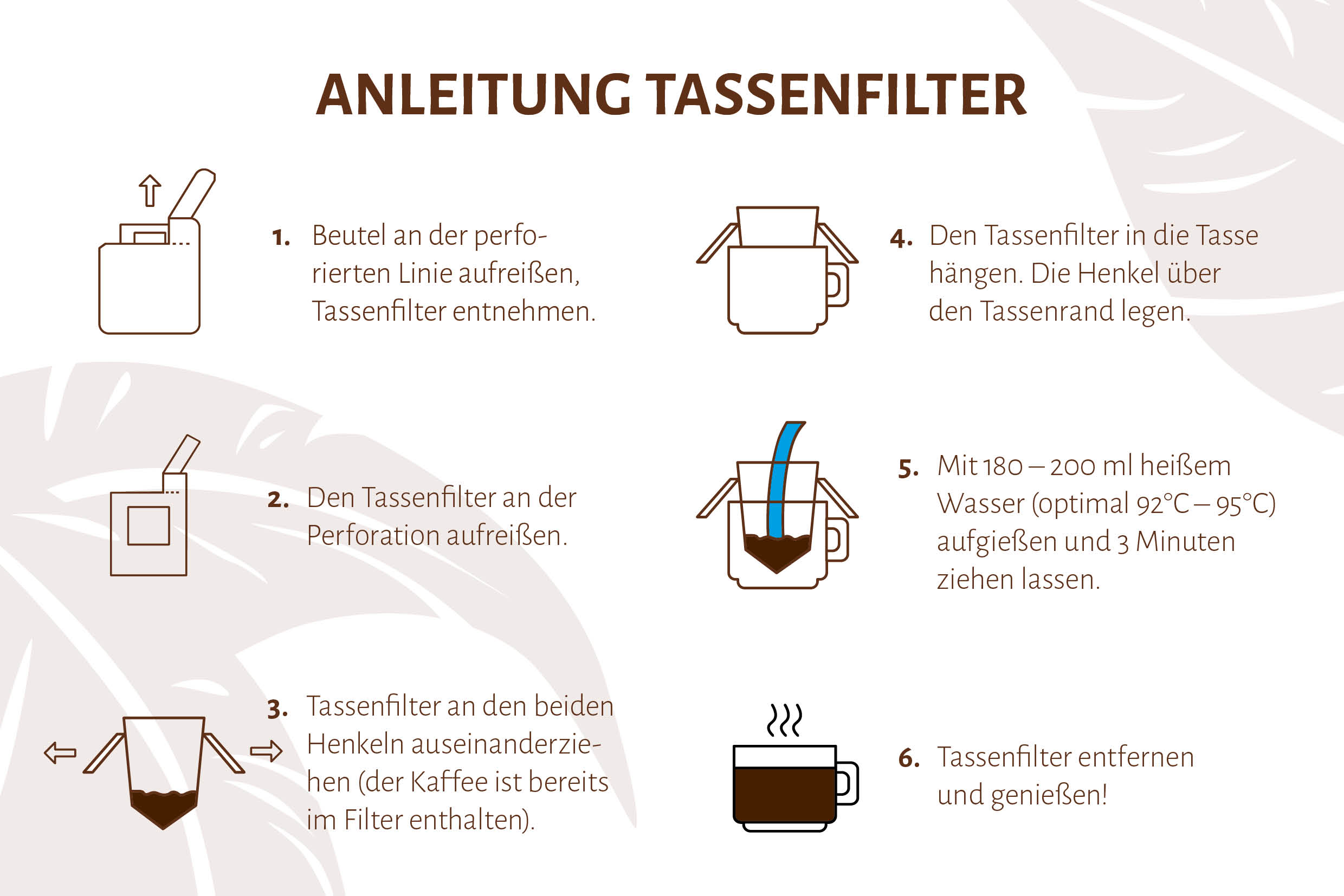 ANLEITUNG TASSENFILTER

1. Beutel an der perforierten Linie aufreißen, Tassenfilter entnehmen.

2. Den Tassenfilter an der Perforation aufreißen.

3. Tassenfilter an den beiden Henkeln auseinanderziehen (der Kaffee ist bereits im Filter enthalten).

4. Den Tassenfilter in die Tasse hängen. Die Henkel über den Tassenrand legen.

5. Mit 180 – 200 ml heißem Wasser (optimal 92°C – 95°C) aufgießen und 3 Minuten ziehen lassen.

6. Tassenfilter entfernen und genießen!